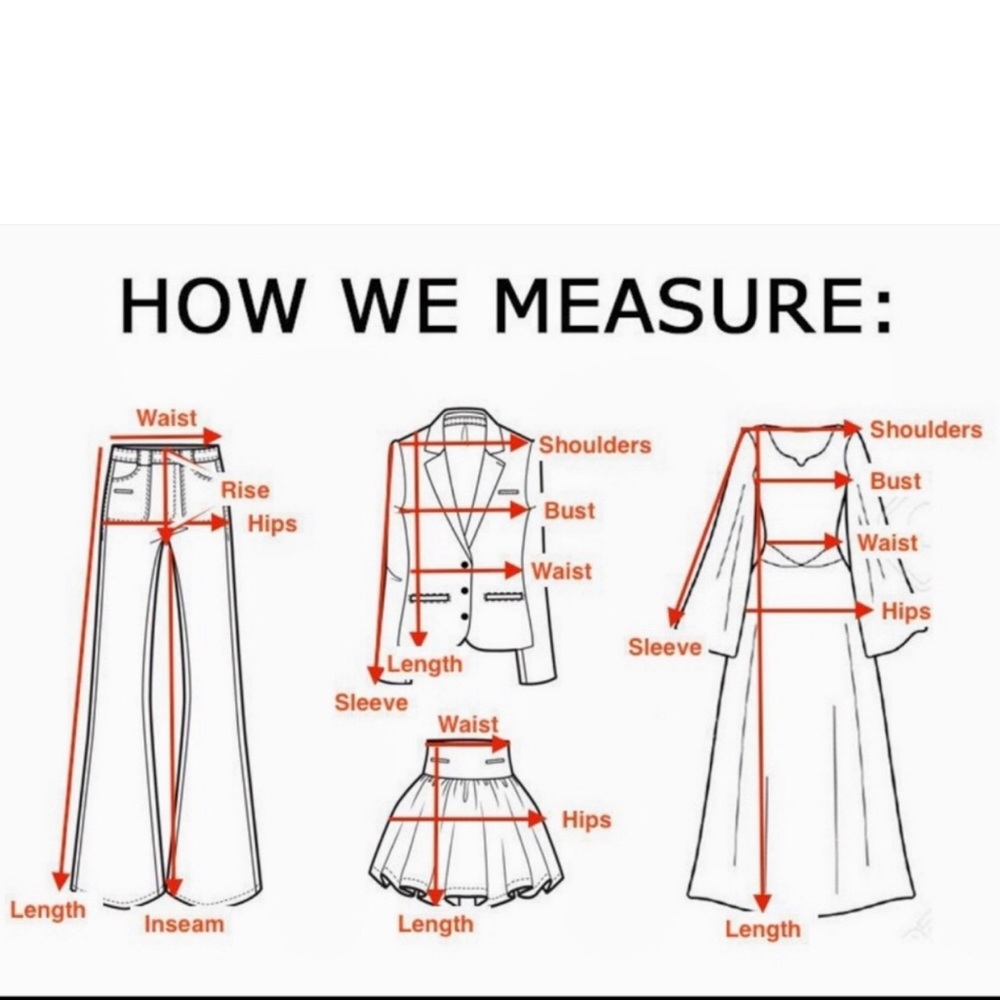 HOW WE MEASURE:

Waist
Rise
Hips
Length
Inseam

Shoulders
Bust
Waist
Length
Sleeve

Waist
Hips
Length

Shoulders
Bust
Waist
Hips
Sleeve
Length